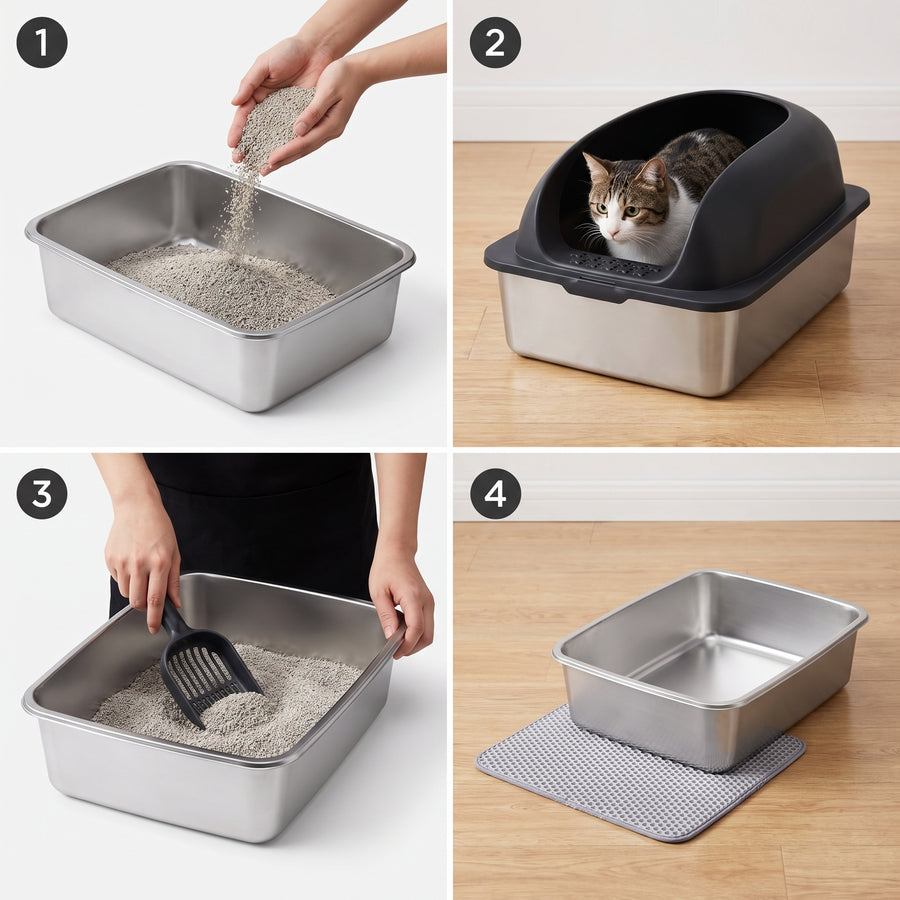 1

2

3

4